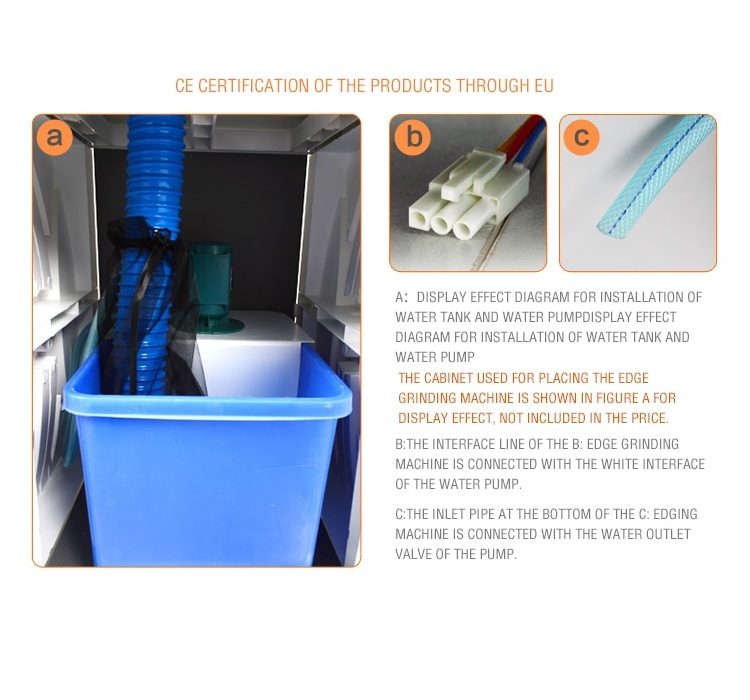 CE CERTIFICATION OF THE PRODUCTS THROUGH EU

a

b

c

A: DISPLAY EFFECT DIAGRAM FOR INSTALLATION OF WATER TANK AND WATER PUMPDISPLAY EFFECT DIAGRAM FOR INSTALLATION OF WATER TANK AND WATER PUMP

THE CABINET USED FOR PLACING THE EDGE GRINDING MACHINE IS SHOWN IN FIGURE A FOR DISPLAY EFFECT, NOT INCLUDED IN THE PRICE.

B:THE INTERFACE LINE OF THE B: EDGE GRINDING MACHINE IS CONNECTED WITH THE WHITE INTERFACE OF THE WATER PUMP.

C:THE INLET PIPE AT THE BOTTOM OF THE C: EDGING MACHINE IS CONNECTED WITH THE WATER OUTLET VALVE OF THE PUMP.